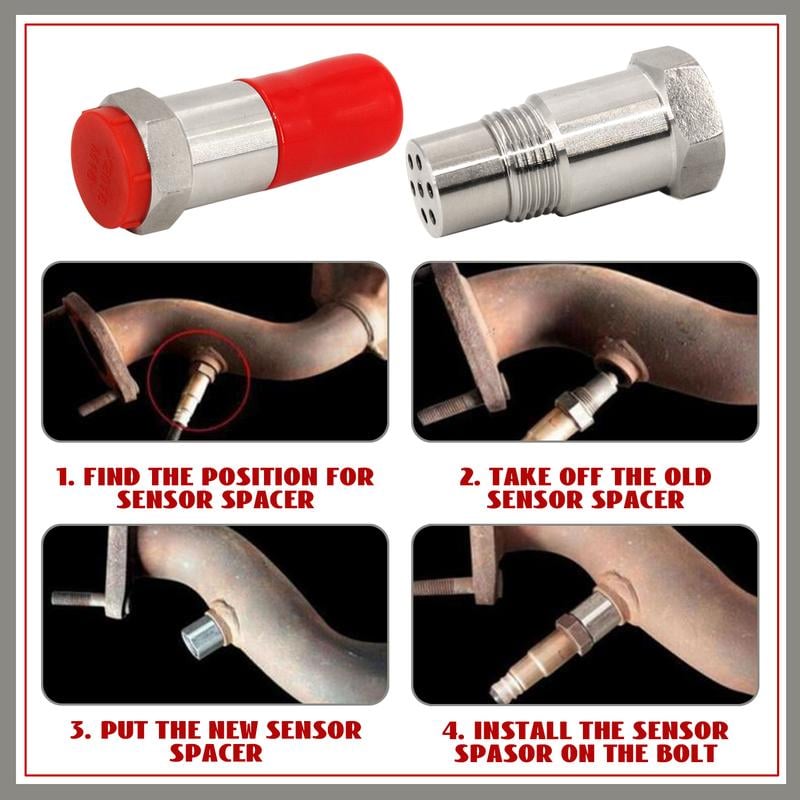 1. FIND THE POSITION FOR SENSOR SPACER

2. TAKE OFF THE OLD SENSOR SPACER

3. PUT THE NEW SENSOR SPACER

4. INSTALL THE SENSOR SPASOR ON THE BOLT