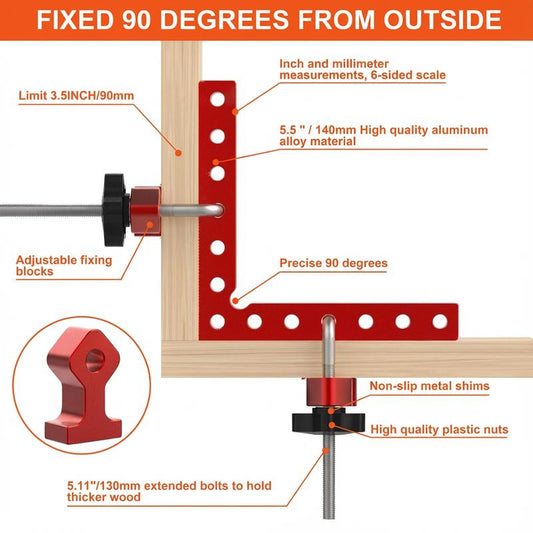 FIXED 90 DEGREES FROM OUTSIDE

Limit 3.5INCH/90mm

Inch and millimeter measurements, 6-sided scale

5.5 " / 140mm High quality aluminum alloy material

Adjustable fixing blocks

Precise 90 degrees

Non-slip metal shims

High quality plastic nuts

5.11"/130mm extended bolts to hold thicker wood